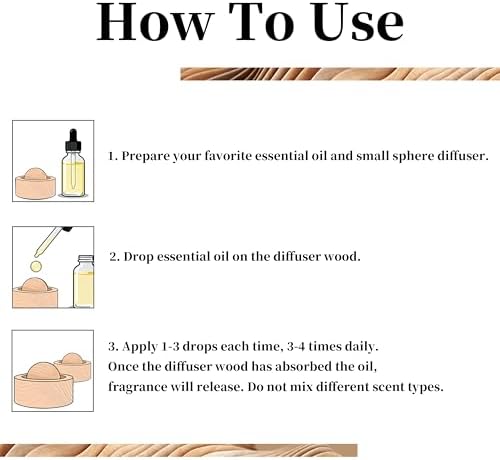 How To Use

1. Prepare your favorite essential oil and small sphere diffuser.

2. Drop essential oil on the diffuser wood.

3. Apply 1-3 drops each time, 3-4 times daily.
Once the diffuser wood has absorbed the oil, fragrance will release. Do not mix different scent types.