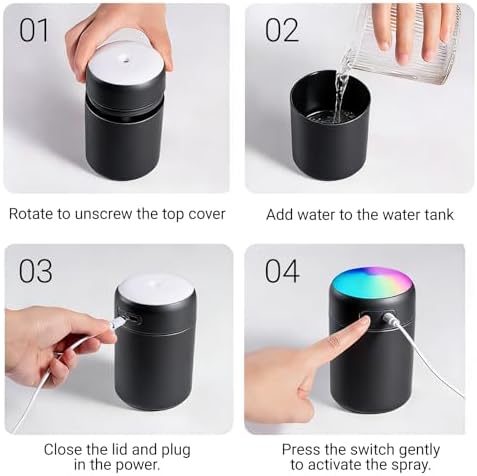 01

Rotate to unscrew the top cover

02

Add water to the water tank

03

Close the lid and plug in the power.

04

Press the switch gently to activate the spray.